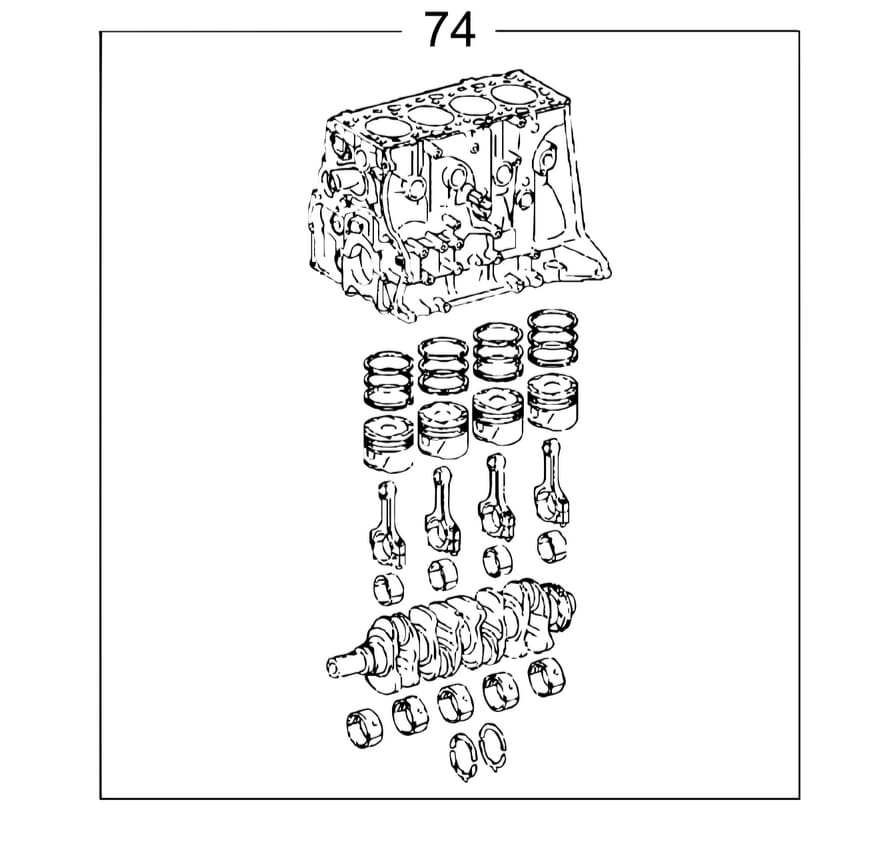 74