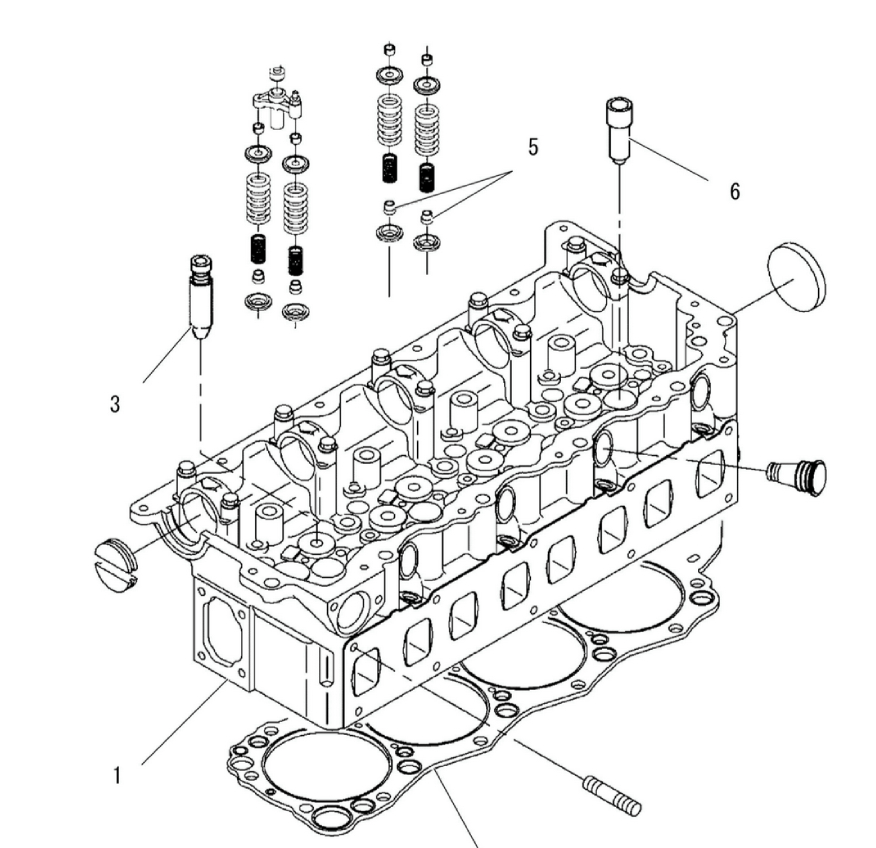 5

6

3

1