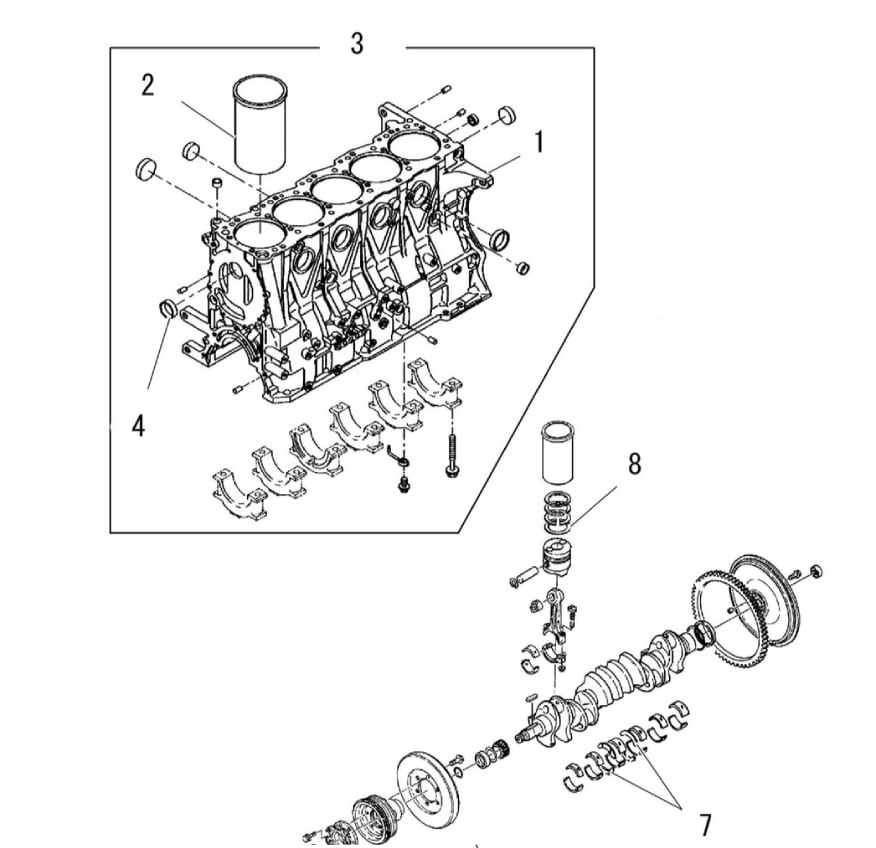 3
2
1
4
8
7