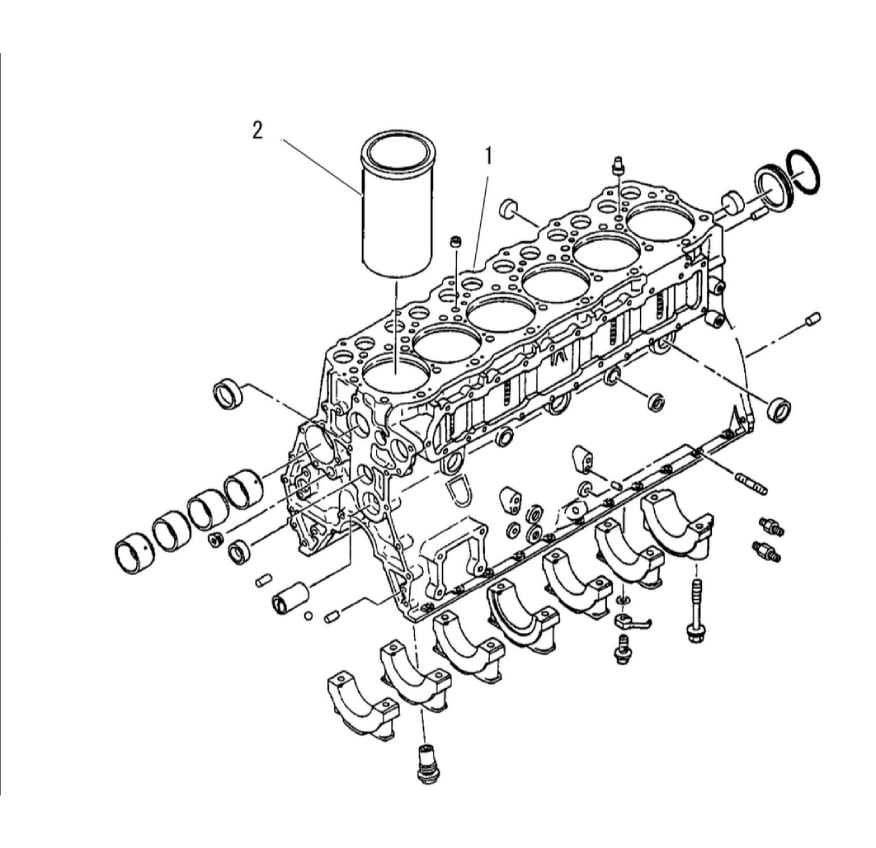 2
1